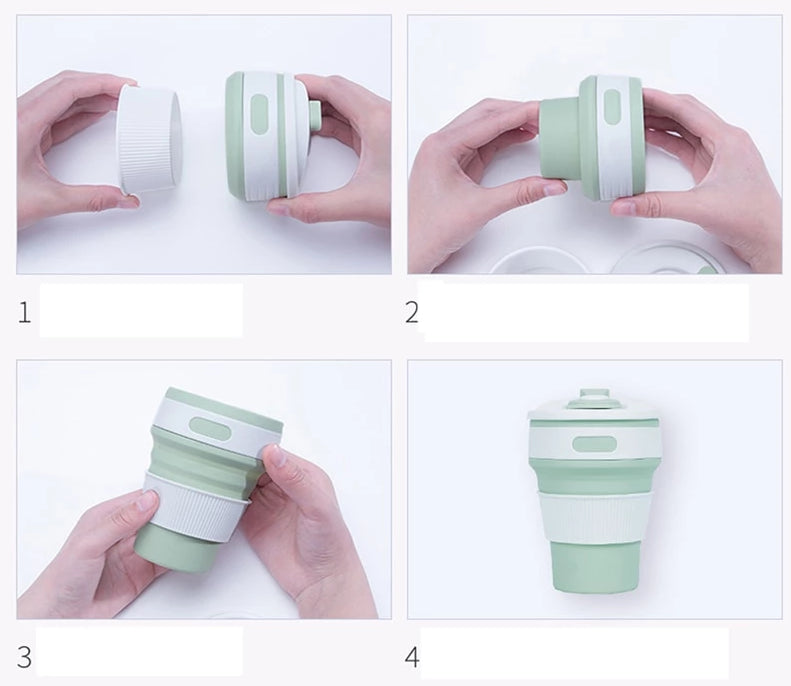 1

2

3

4