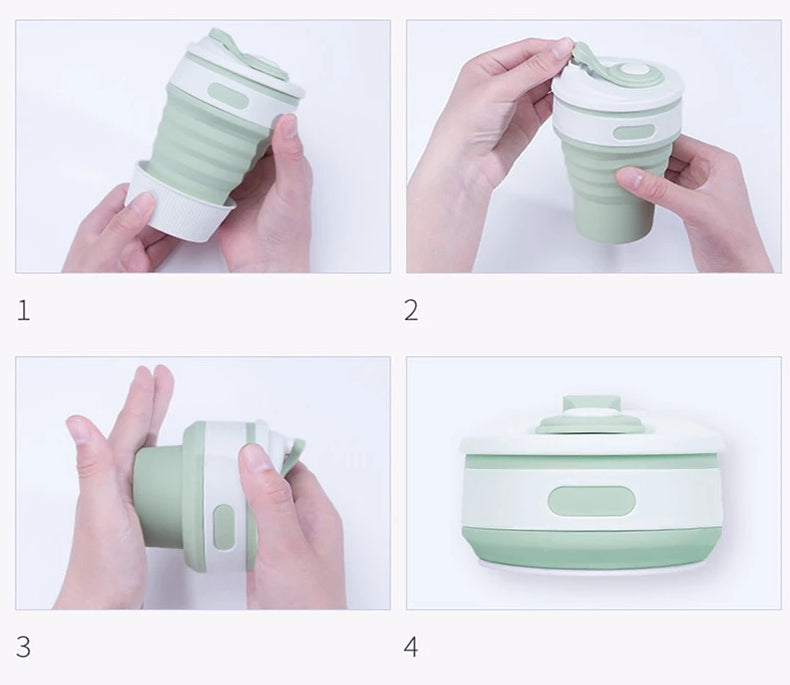 1

2

3

4